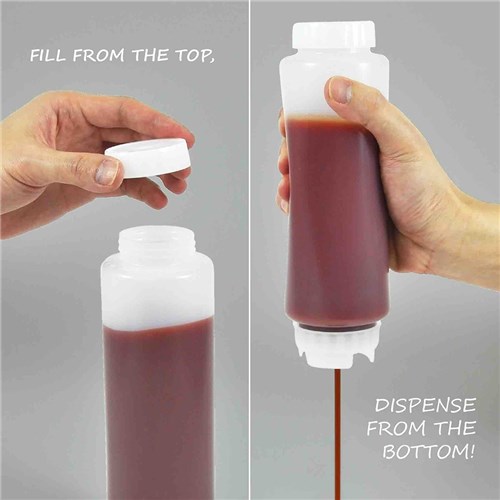 FILL FROM THE TOP,

DISPENSE FROM THE BOTTOM!